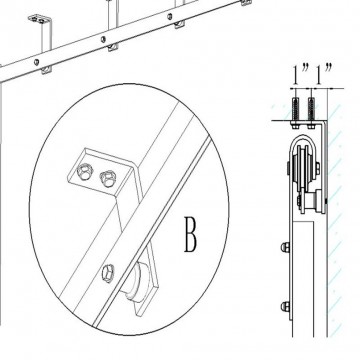 1" 1"

B